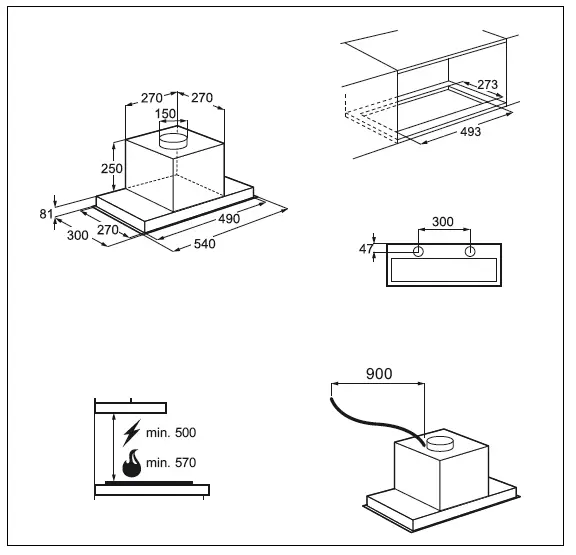 270
270
150
250
81
300
270
490
540

273
493

300
47

min. 500
min. 570

900