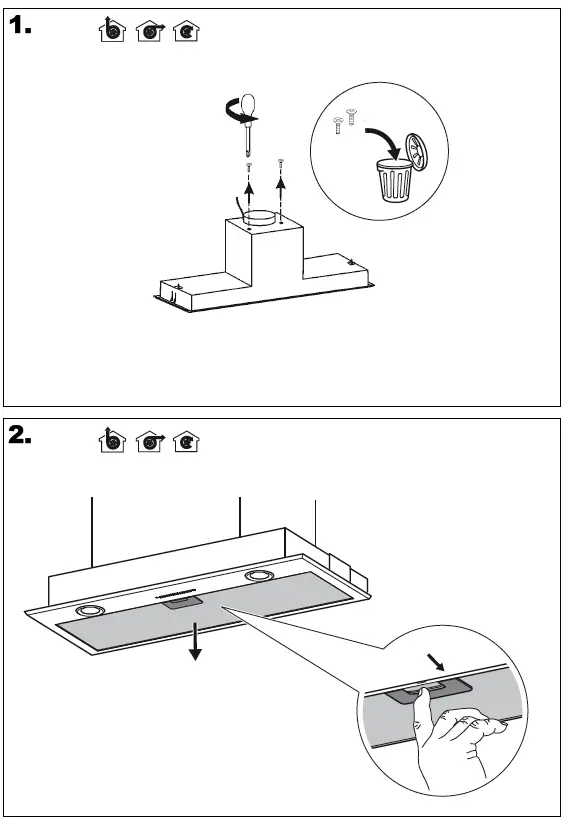 1.

2.