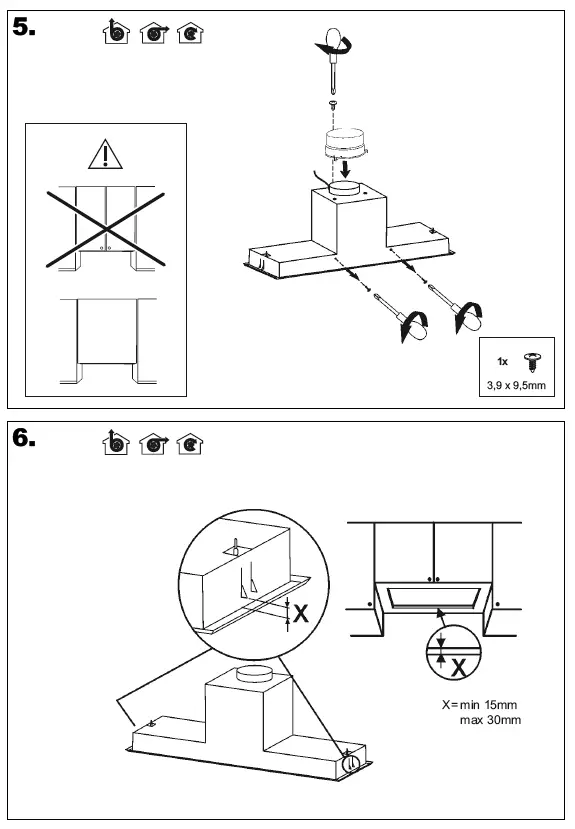 5.

1x

3,9 x 9,5mm

6.

X

X

X= min 15mm
max 30mm