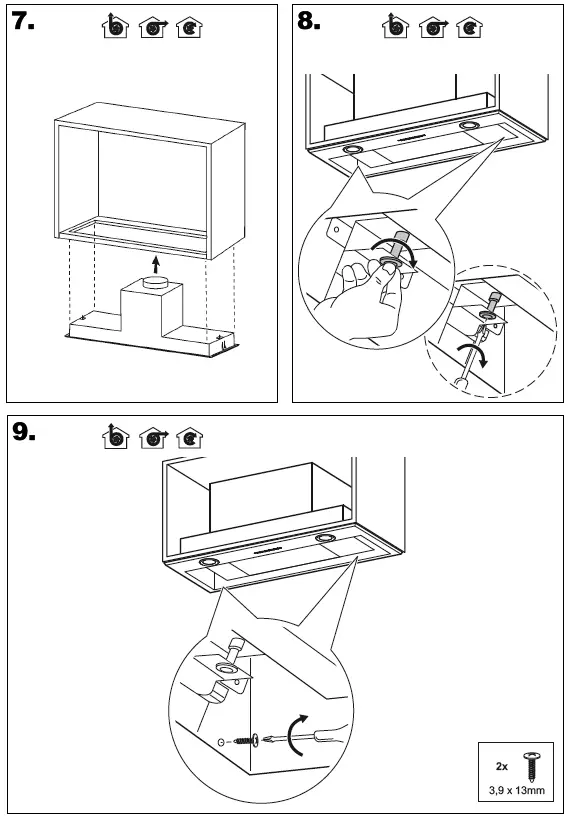 7.

8.

9.

2x
3,9 x 13mm