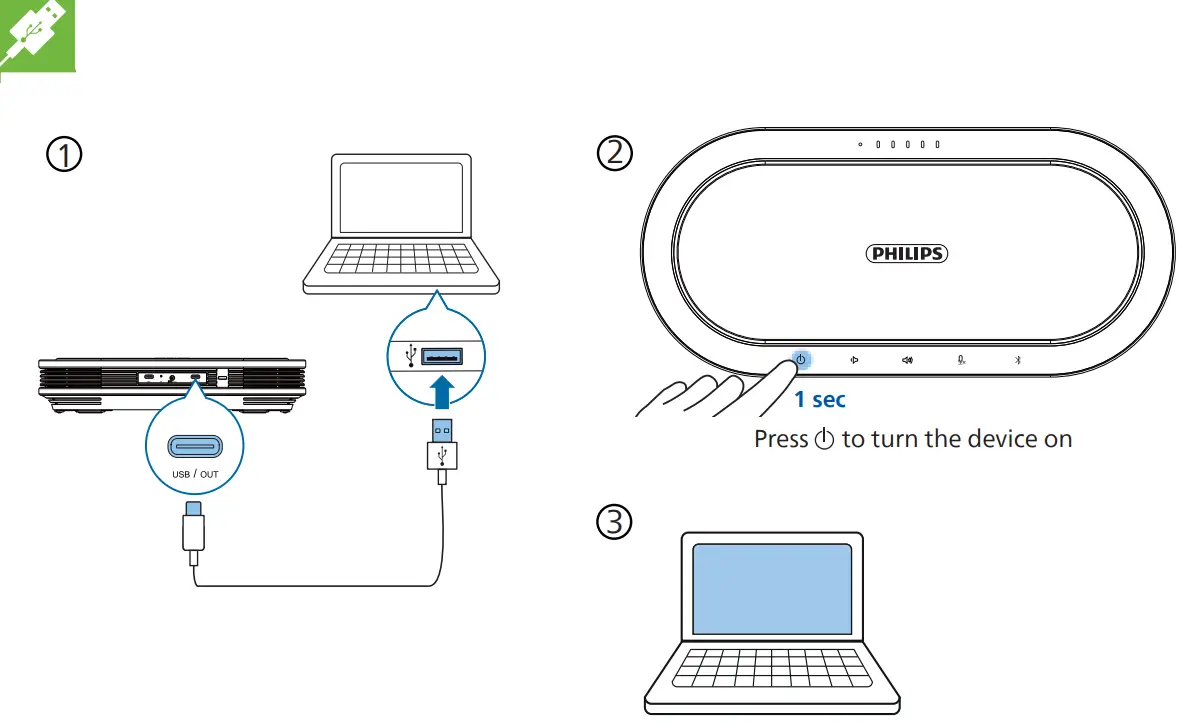 ①

USB / OUT

②

PHILIPS

1 sec

Press ⏻ to turn the device on

③