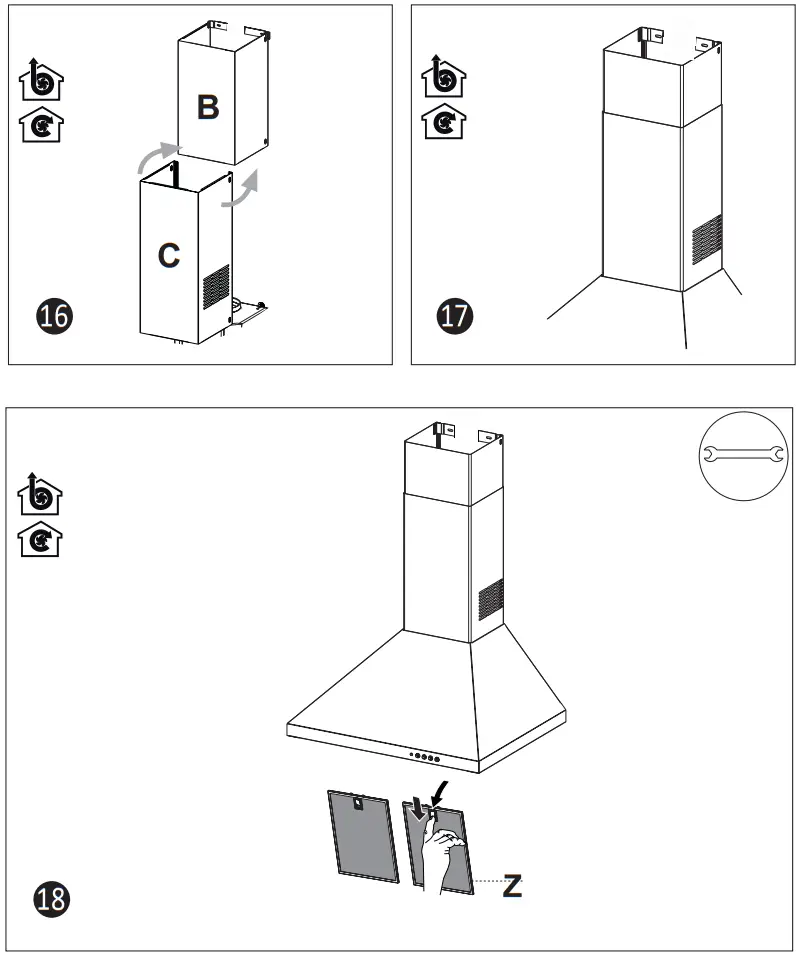 B

C

16

17

18

Z