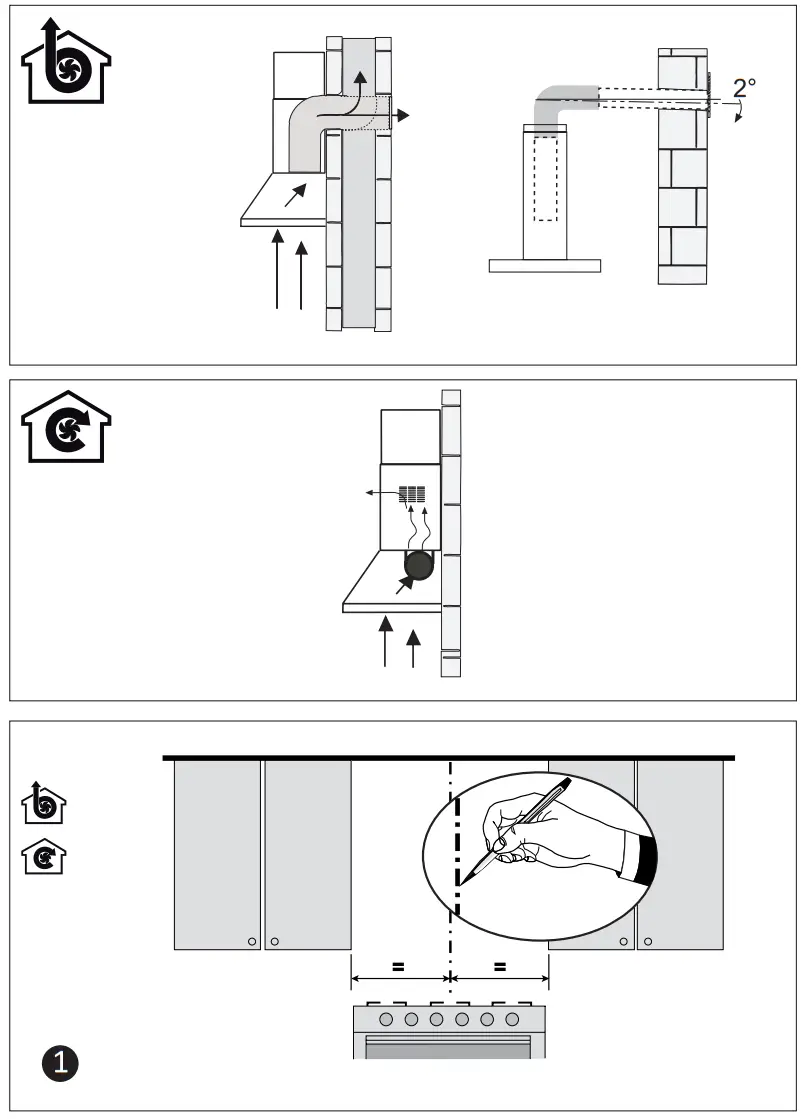 2°

=
=

1