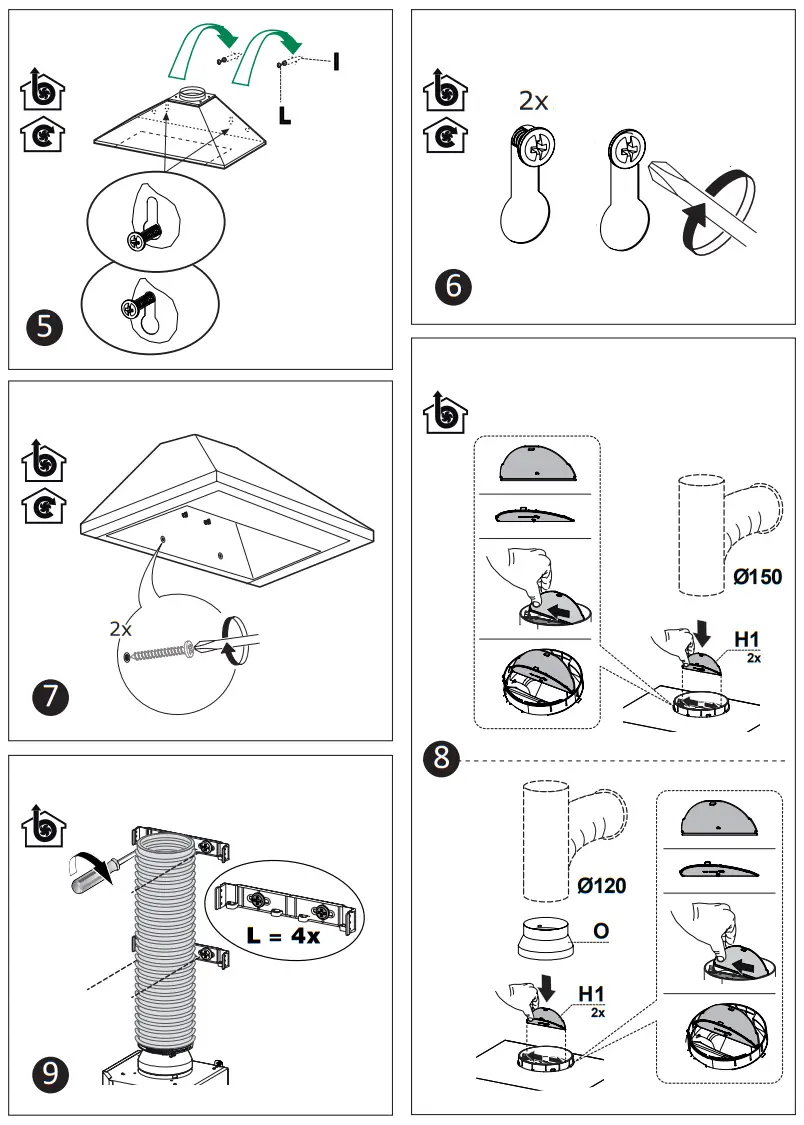 I
L
5

2x
6

2x
7

Ø150
H1
2x
8
Ø120
O
H1
2x

L = 4x
9