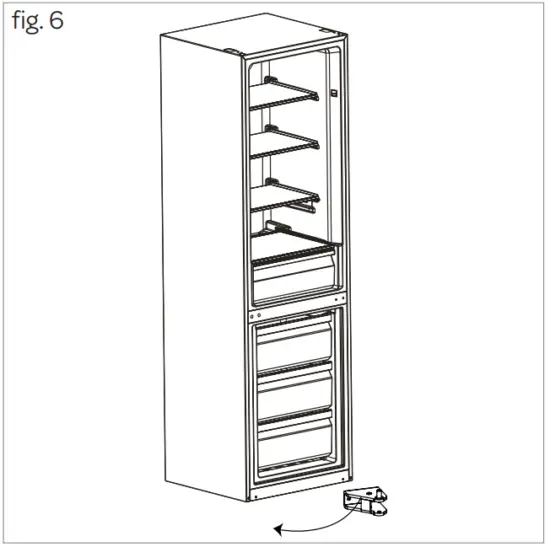 fig. 6