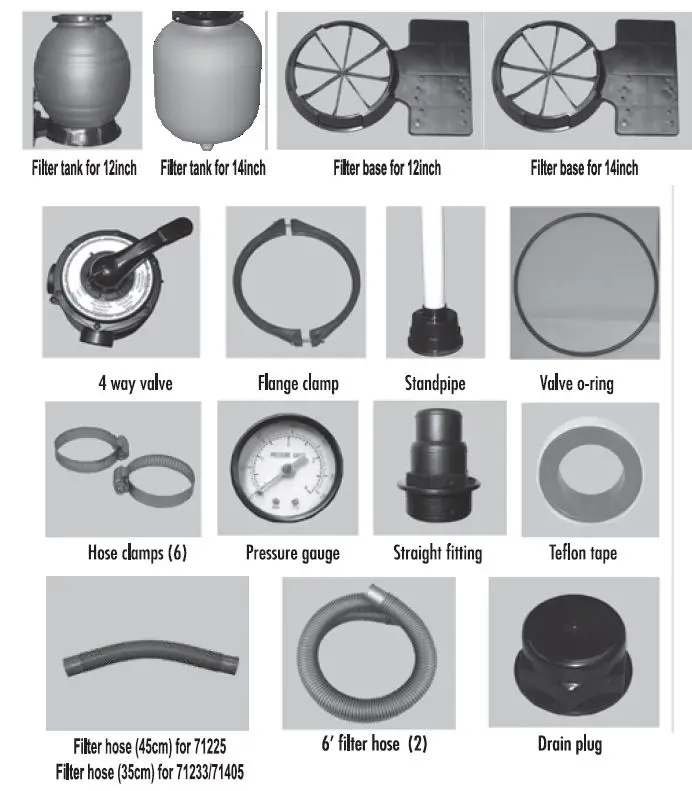 Filter tank for 12inch

Filter tank for 14inch

Filter base for 12inch

Filter base for 14inch

4 way valve

Flange clamp

Standpipe

Valve o-ring

Hose clamps (6)

Pressure gauge

Straight fitting

Teflon tape

Filter hose (45cm) for 71225
Filter hose (35cm) for 71233/71405

6' filter hose (2)

Drain plug