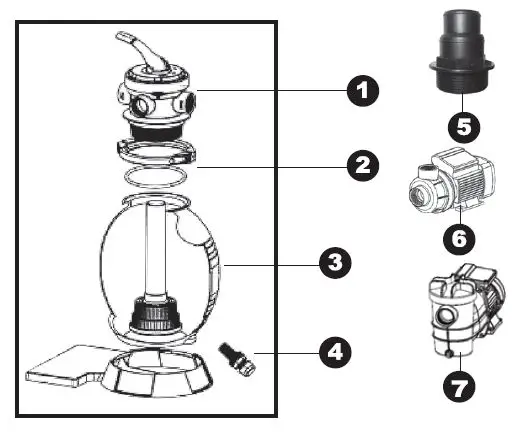 1
2
3
4
5
6
7