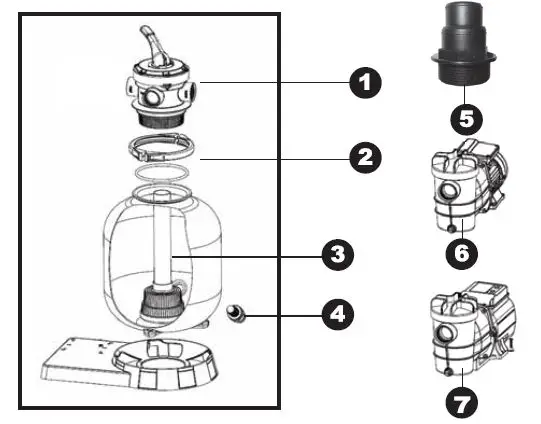 1
2
3
4
5
6
7