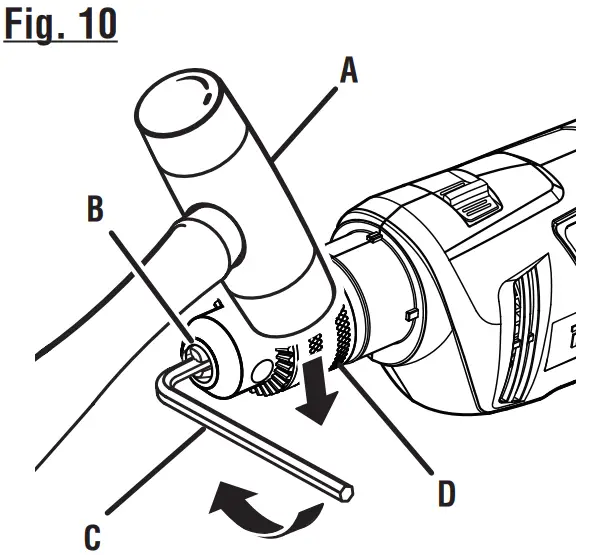 Fig. 10

A

B

C

D