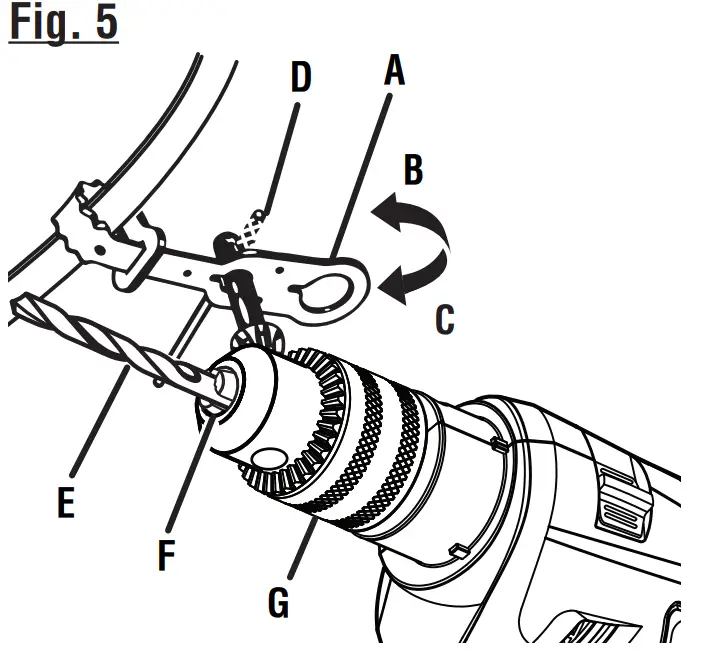 Fig. 5

D
A
B
C
E
F
G