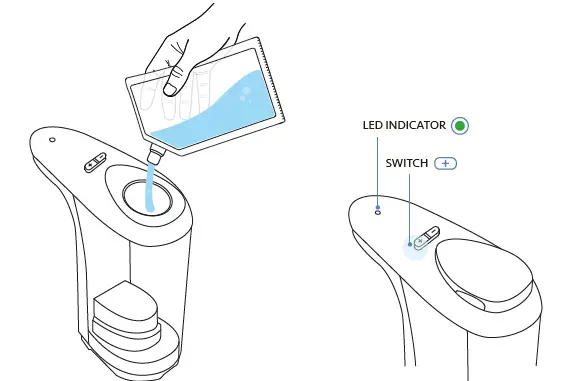 LED INDICATOR

SWITCH +