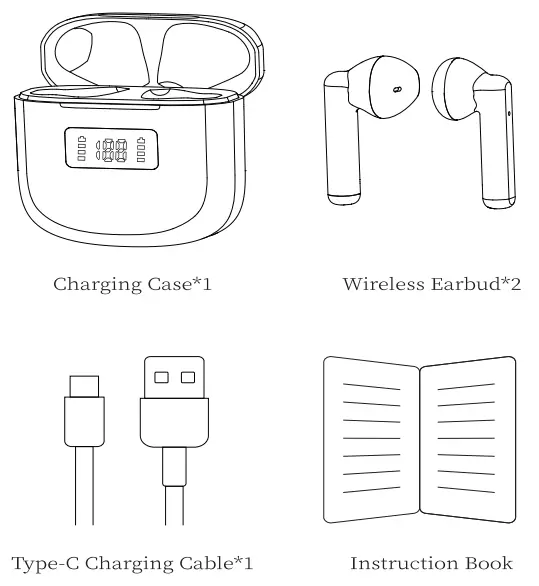 188

Charging Case*1

Wireless Earbud*2

Type-C Charging Cable*1

Instruction Book