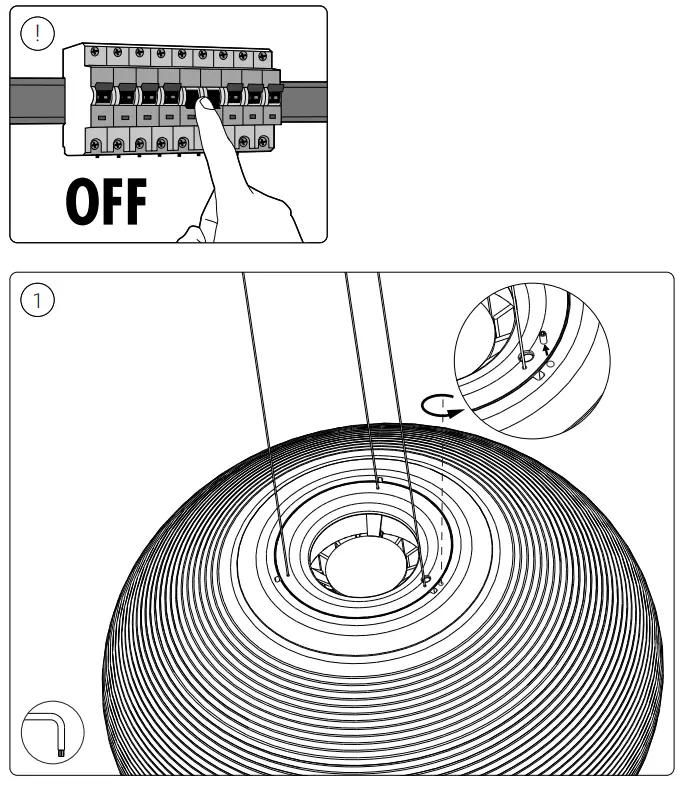 !

OFF

1