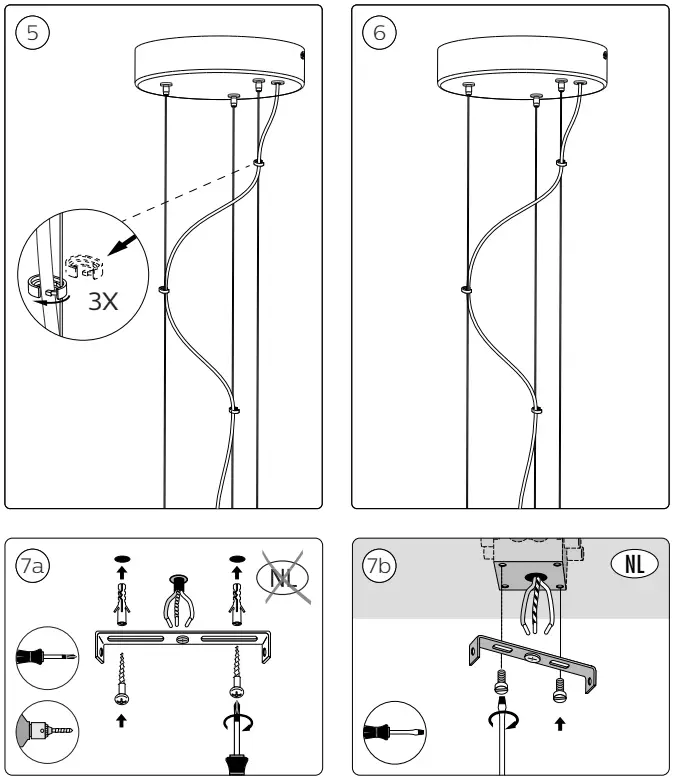 5

3X

6

7a

NL

7b

NL