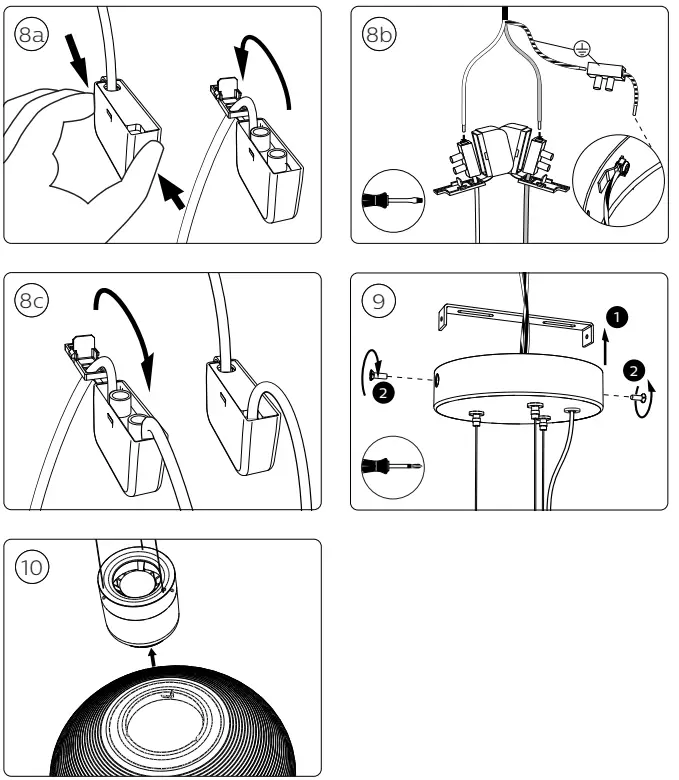 8a

8b

8c

9

1

2

2

10