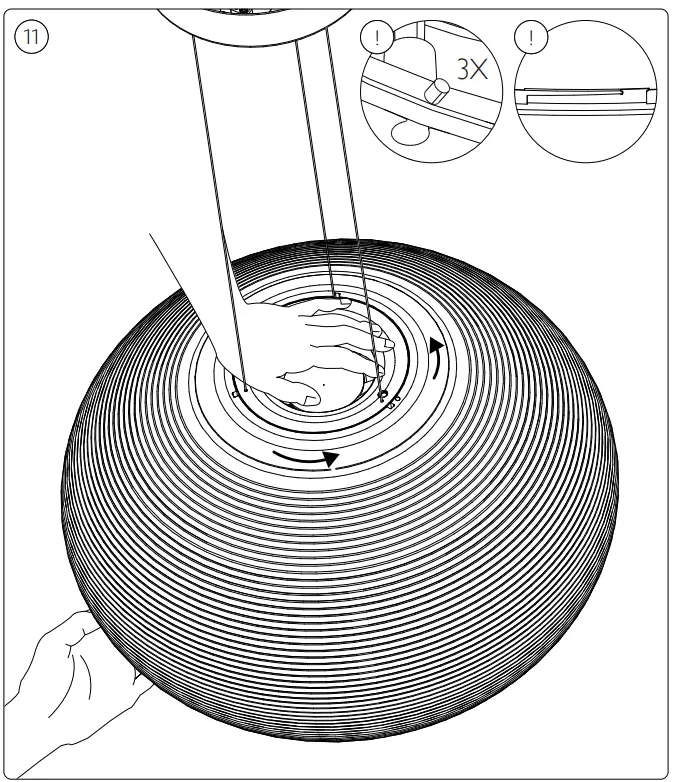 11

!

3X

!