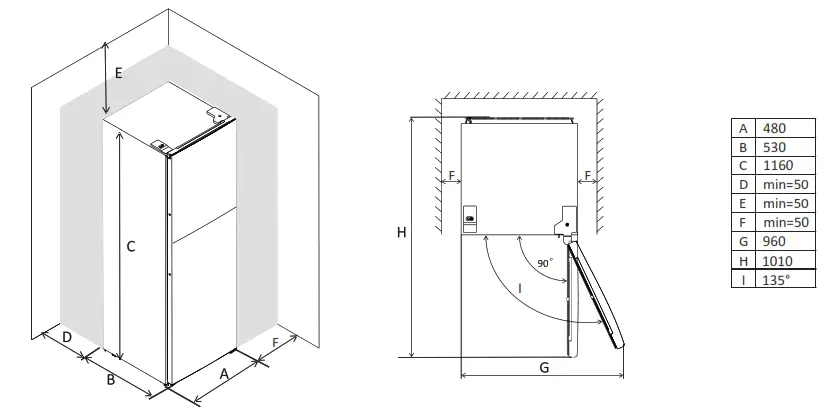 E
C
D
B
A
F

F
F
H
90°
I
G

| A | 480 |
|---|---|
| B | 530 |
| C | 1160 |
| D | min=50 |
| E | min=50 |
| F | min=50 |
| G | 960 |
| H | 1010 |
| I | 135° |