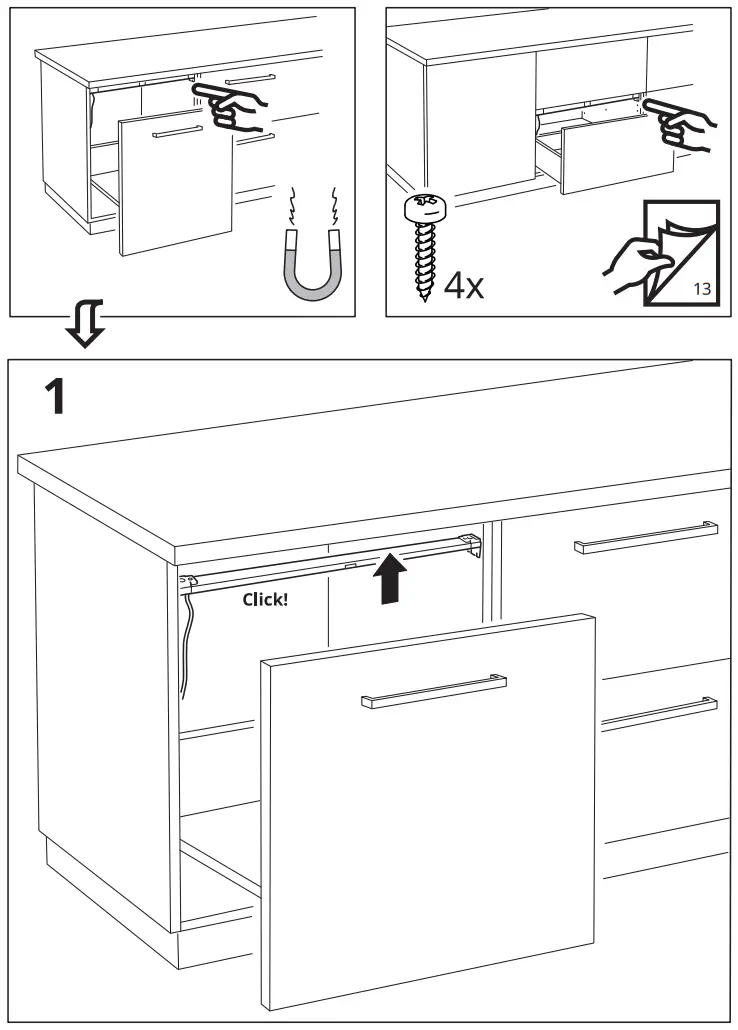 4x

13

1

Click!