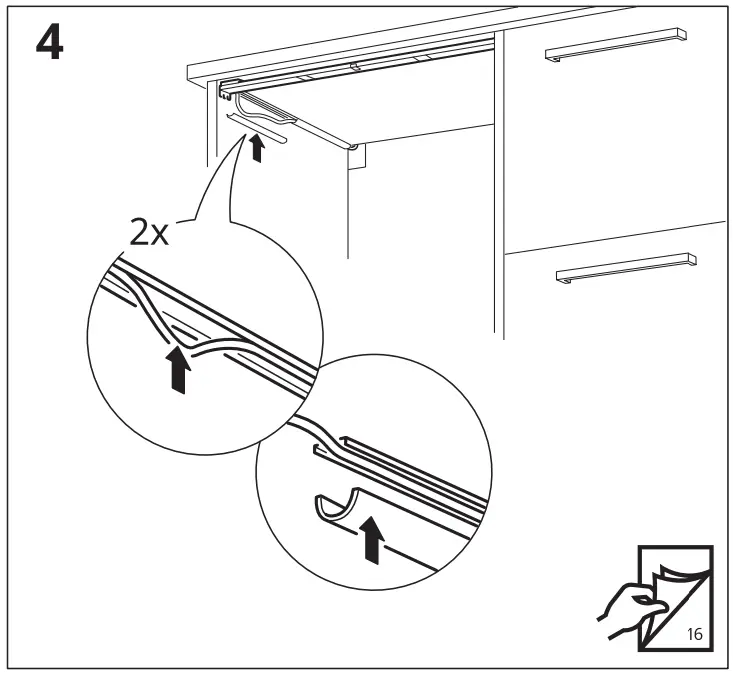 4

2x

16