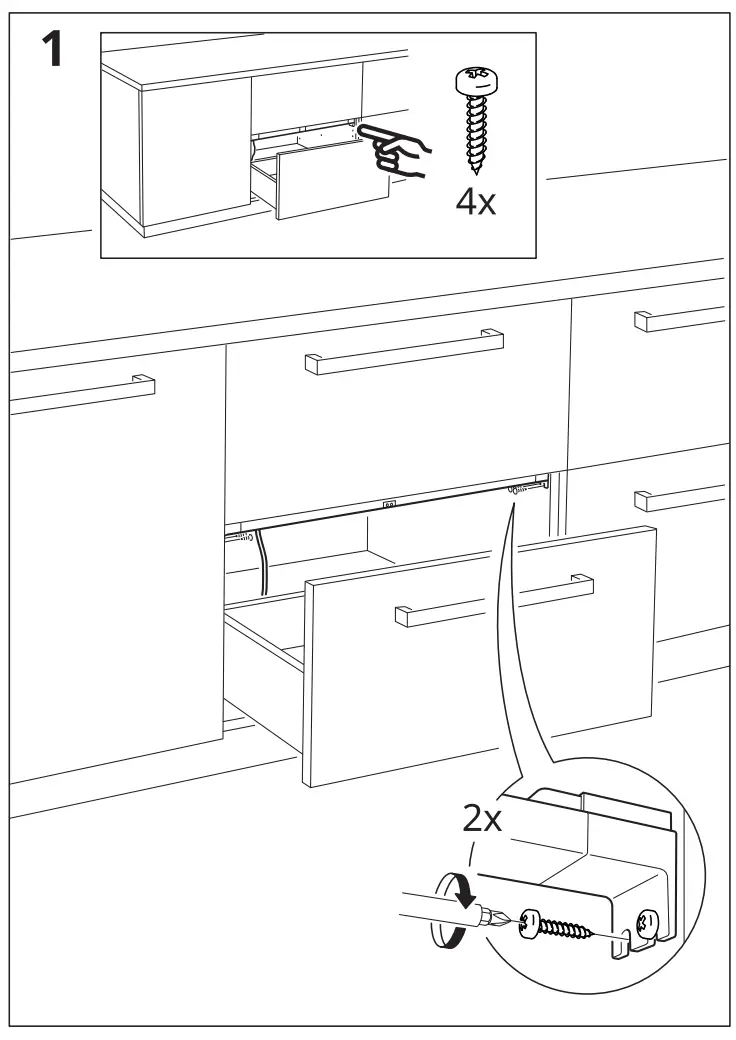 1

4x

2x