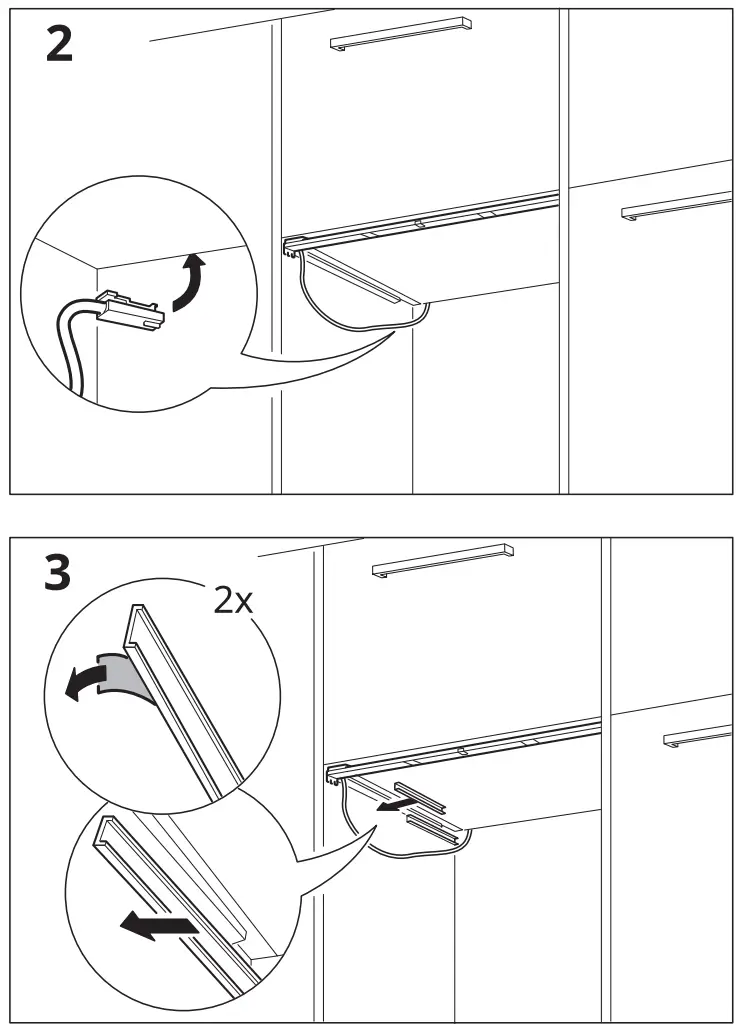 2

3

2x