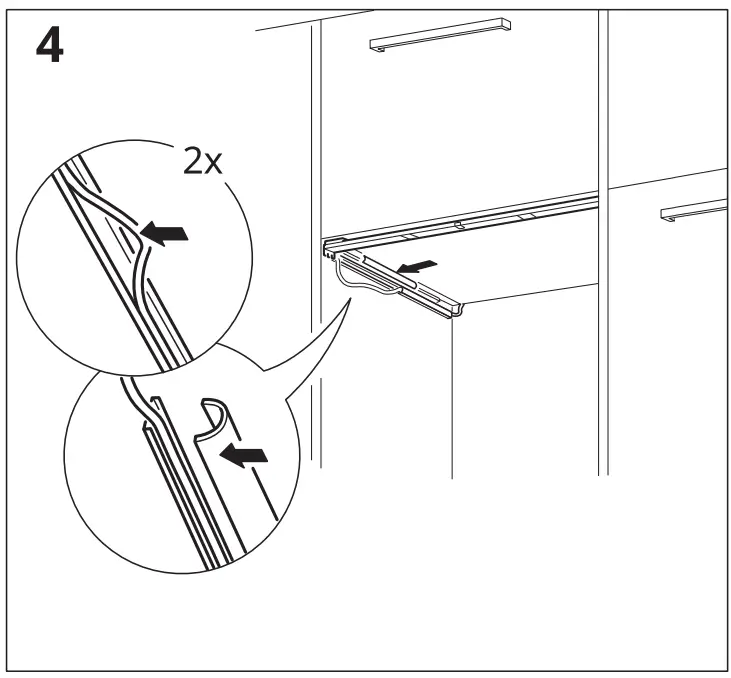 4

2x