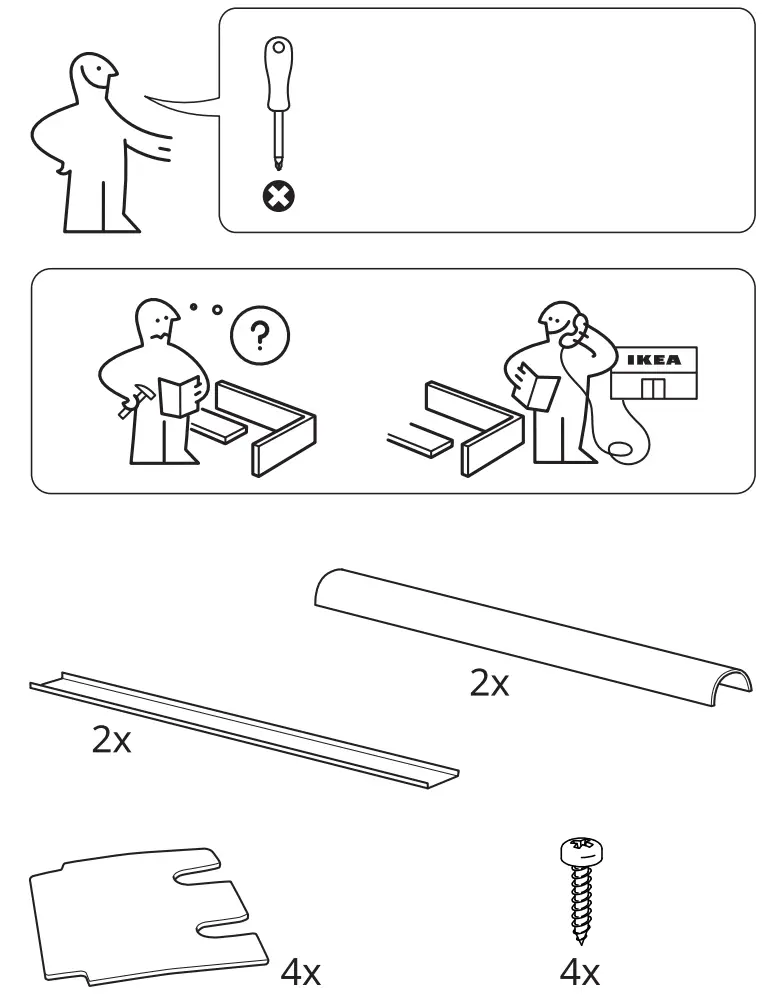 ?

IKEA

2x

2x

4x

4x