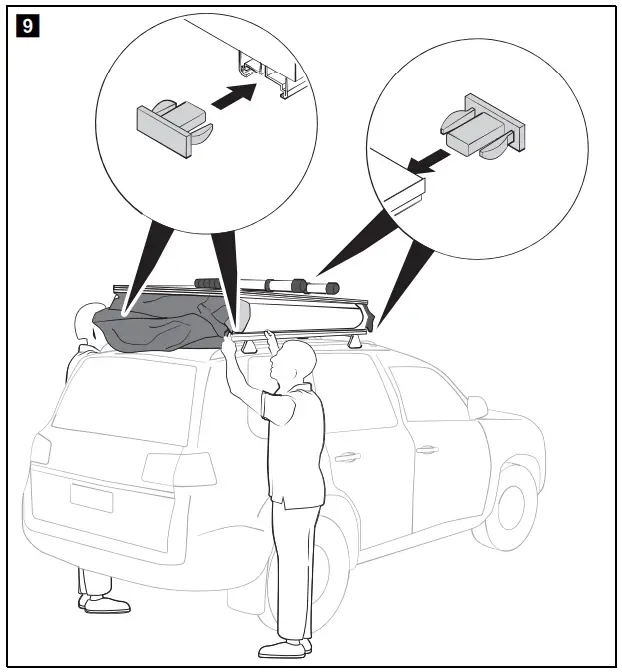 9