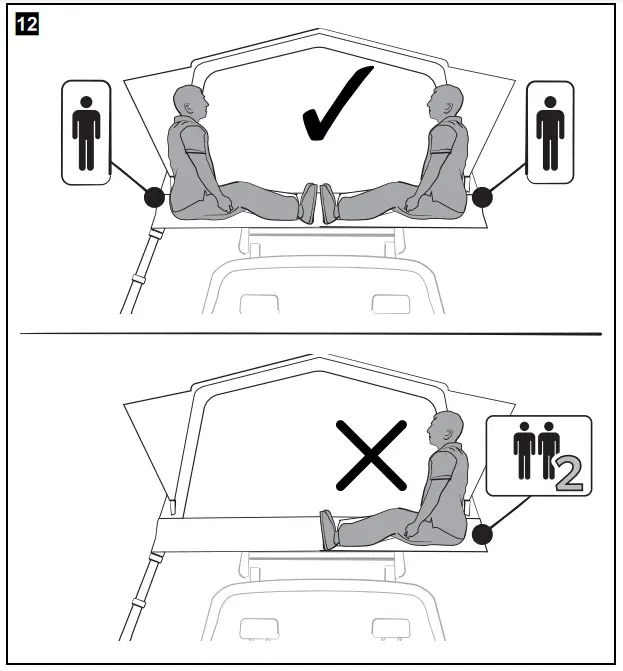 12

2