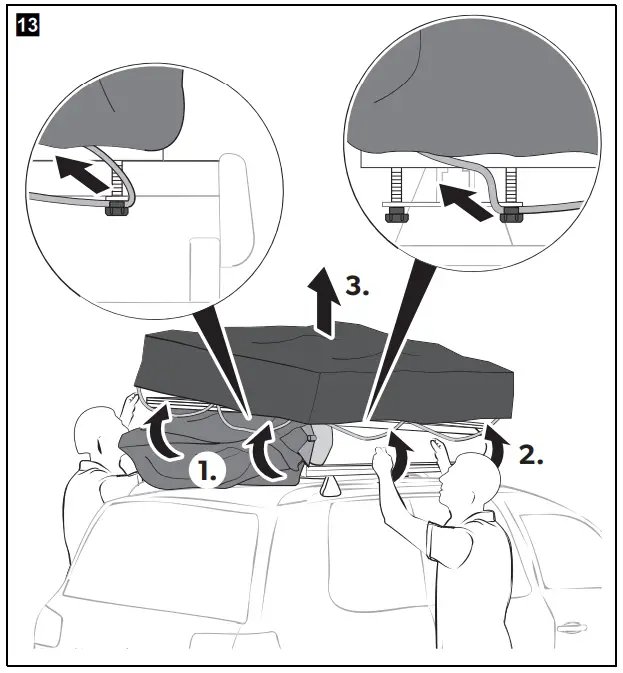 13

3.

1.

2.