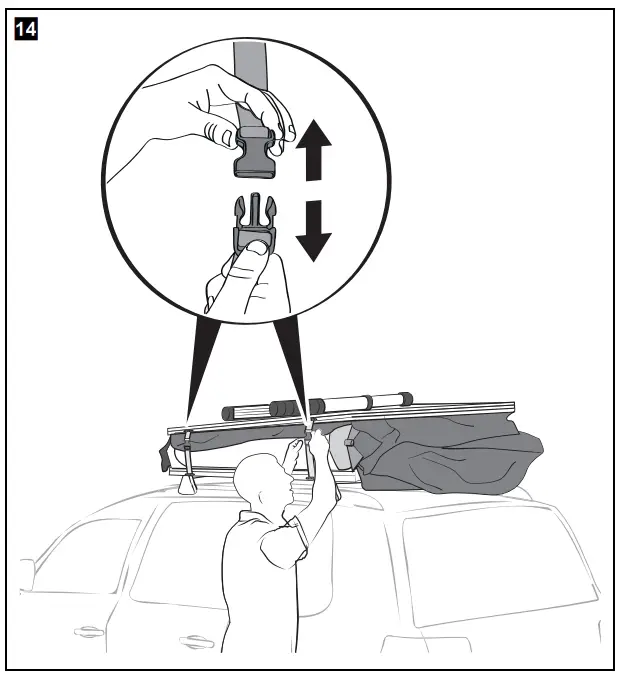 14