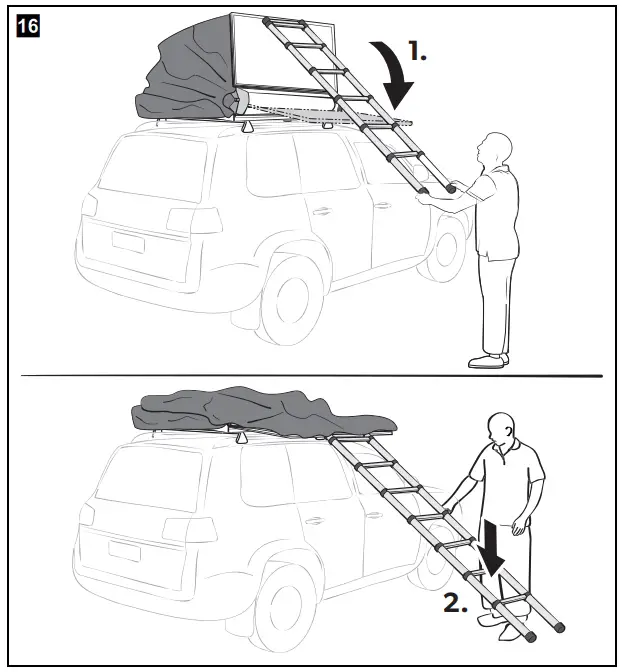 16

1.

2.