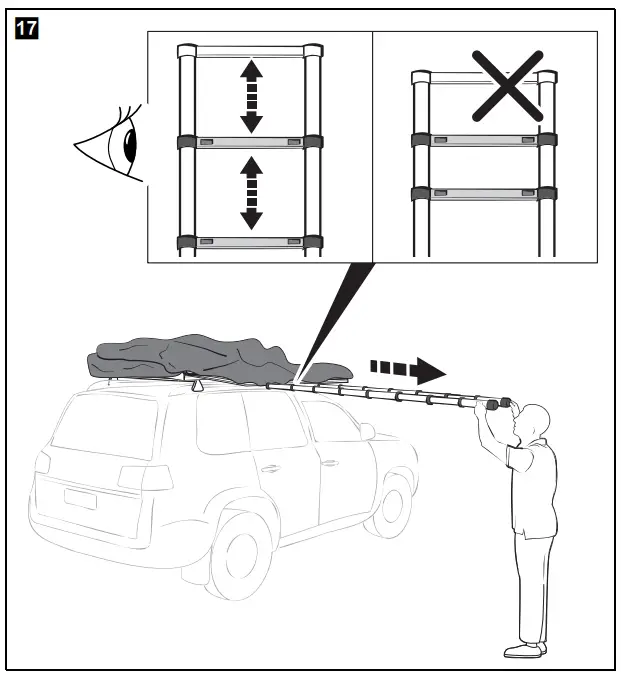 17