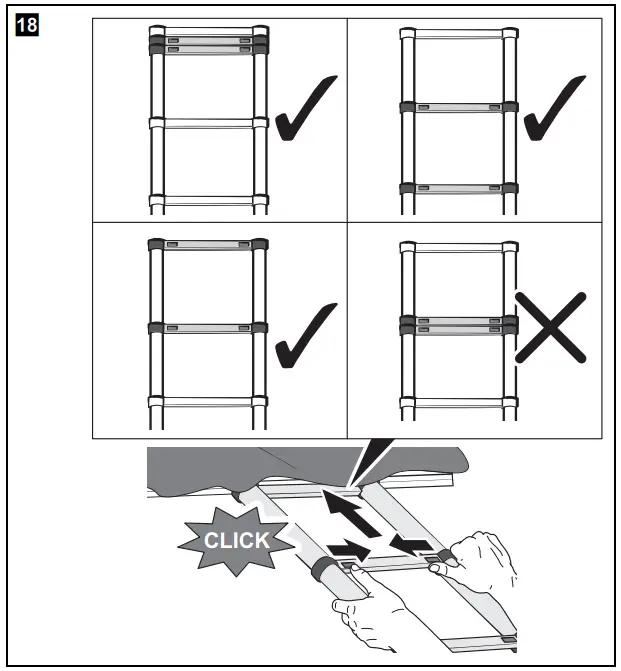 18

CLICK