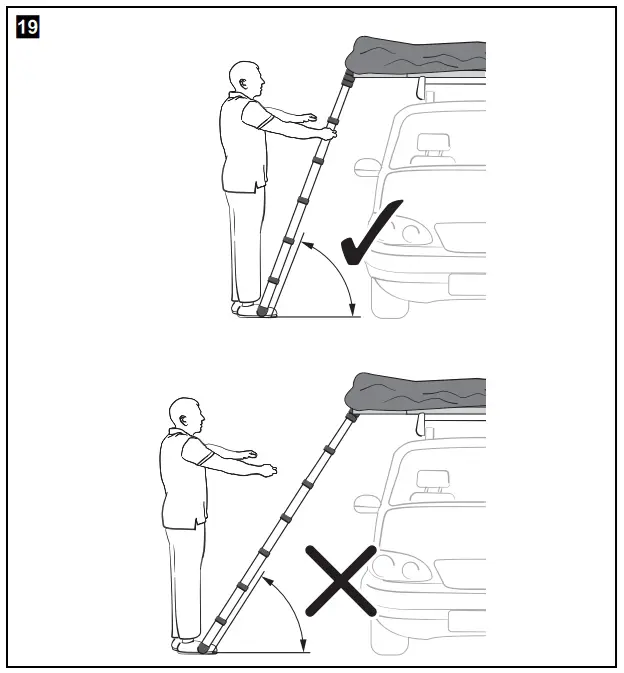 19