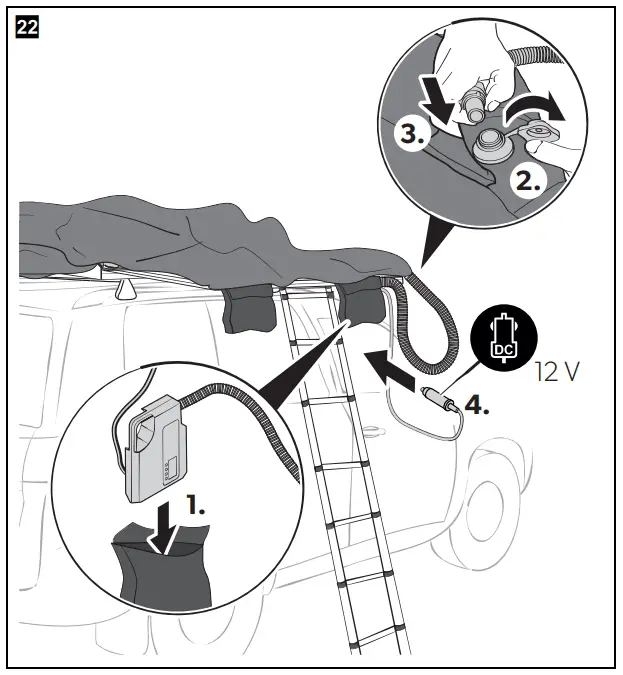 22

3.

2.

DC

12 V

4.

1.