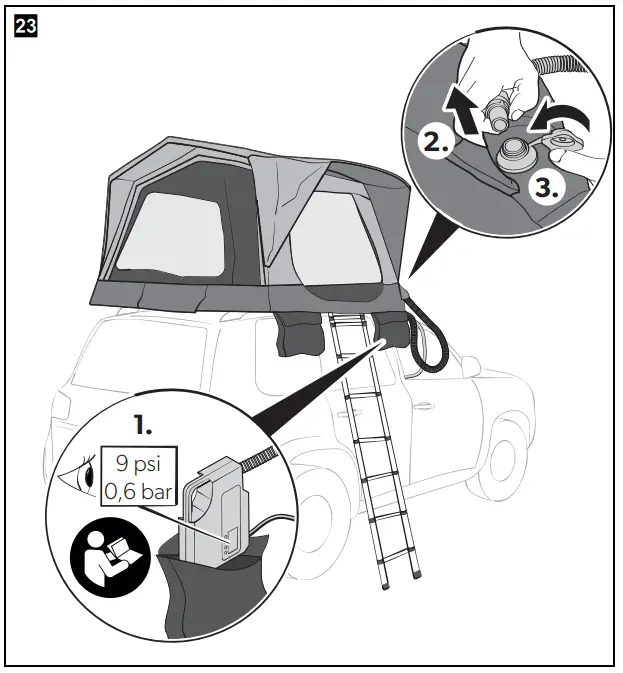 23

2.

3.

1.

9 psi
0,6 bar