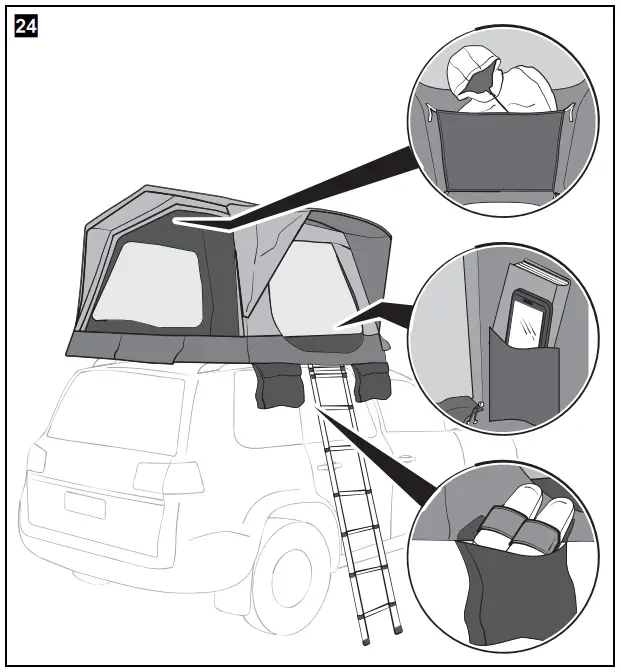 24