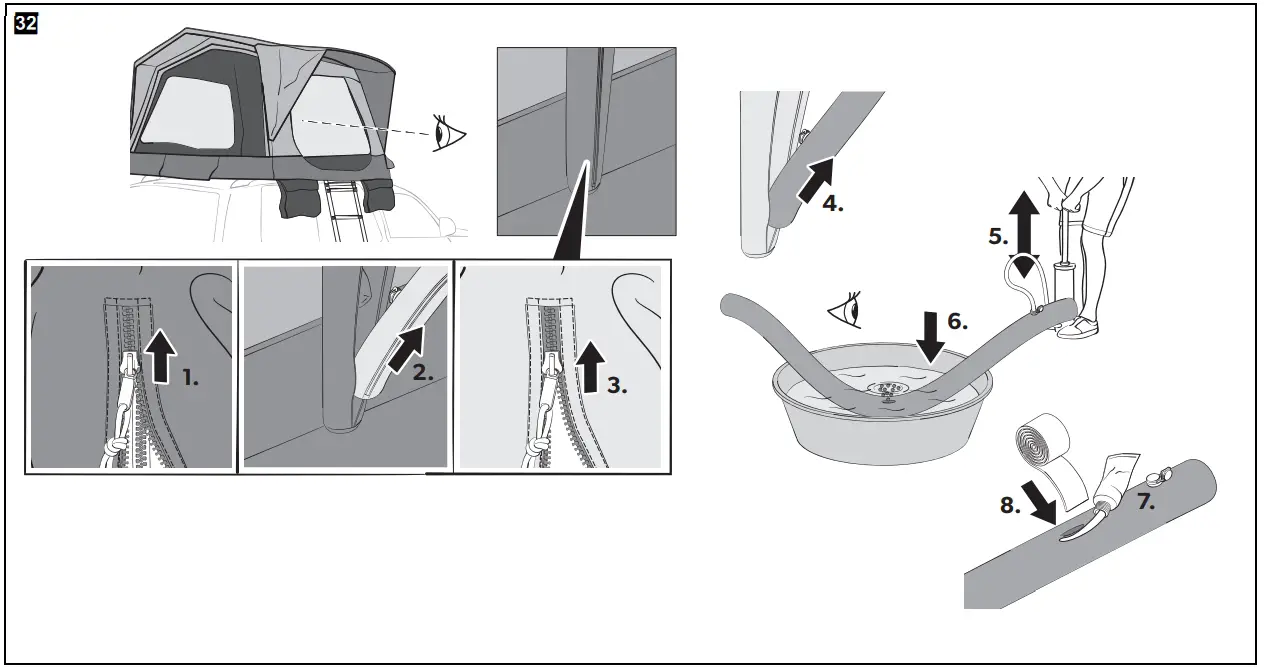 32

1.

2.

3.

4.

5.

6.

7.

8.