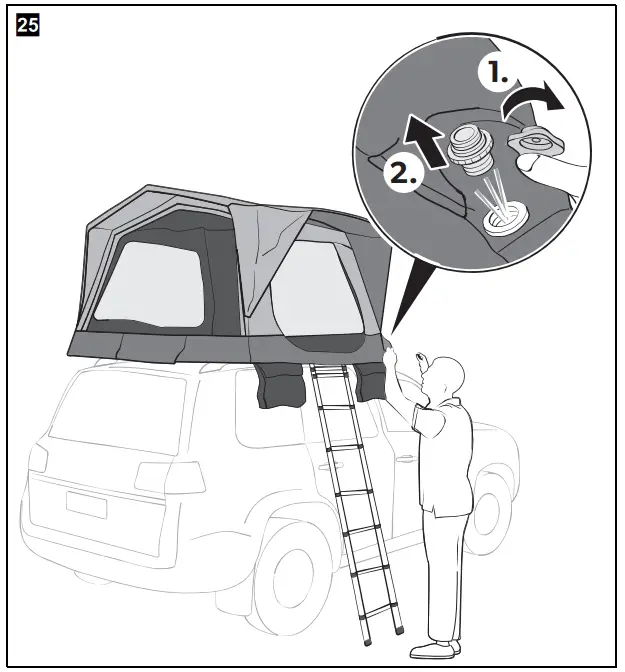 25

1.

2.