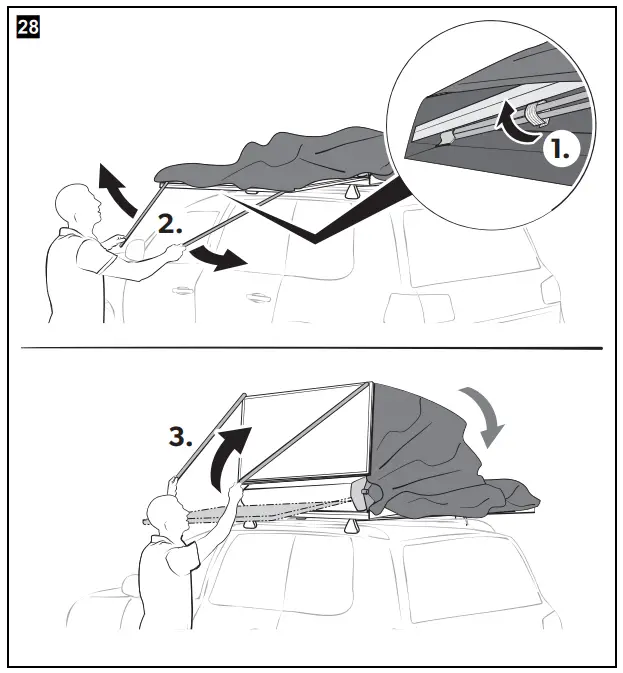 28

1.

2.

3.