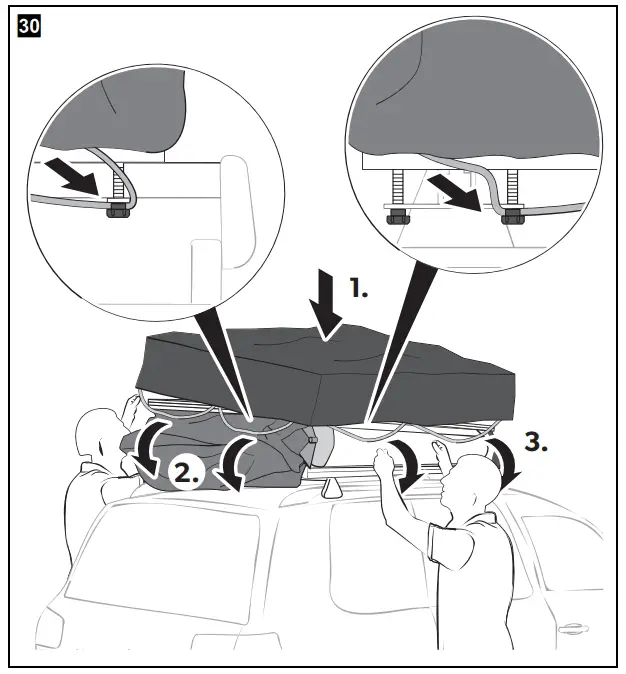 30

1.

2.

3.