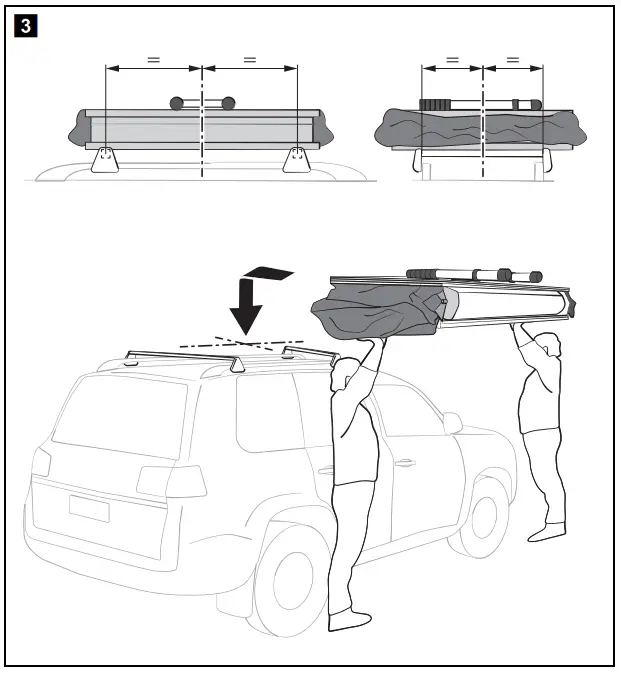 3

=

=

=

=