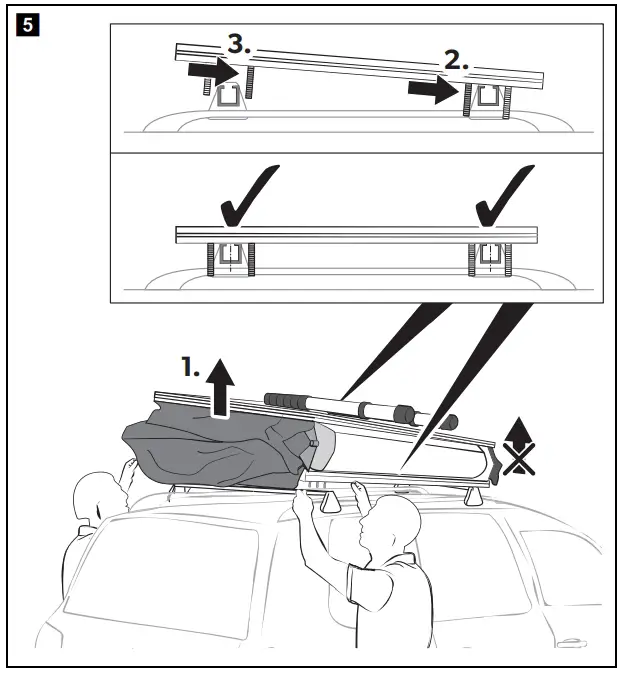 5

3.

2.

1.