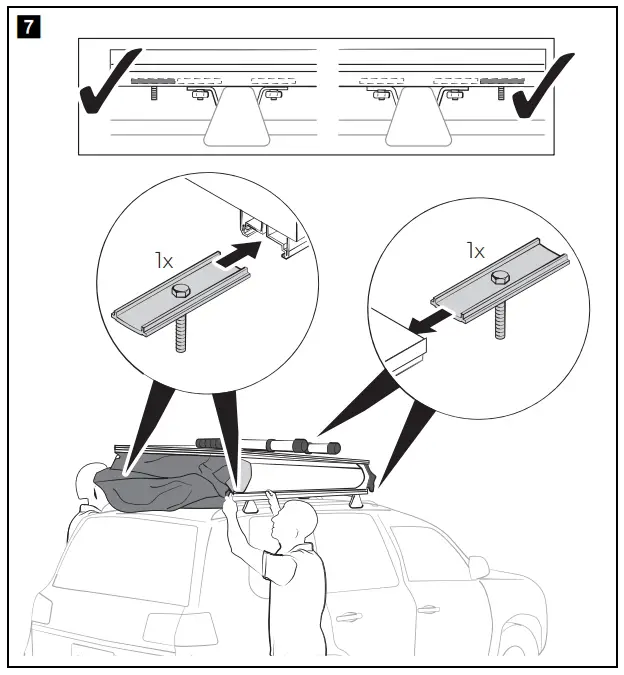 7

1x

1x