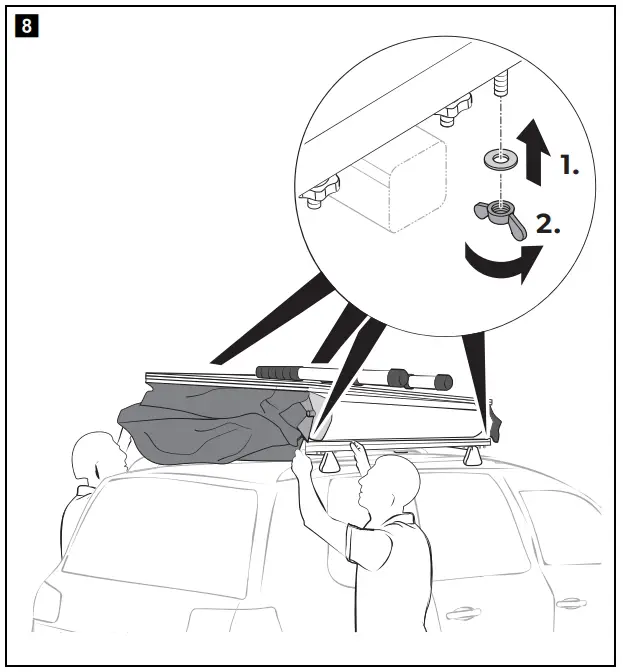 8

1.

2.