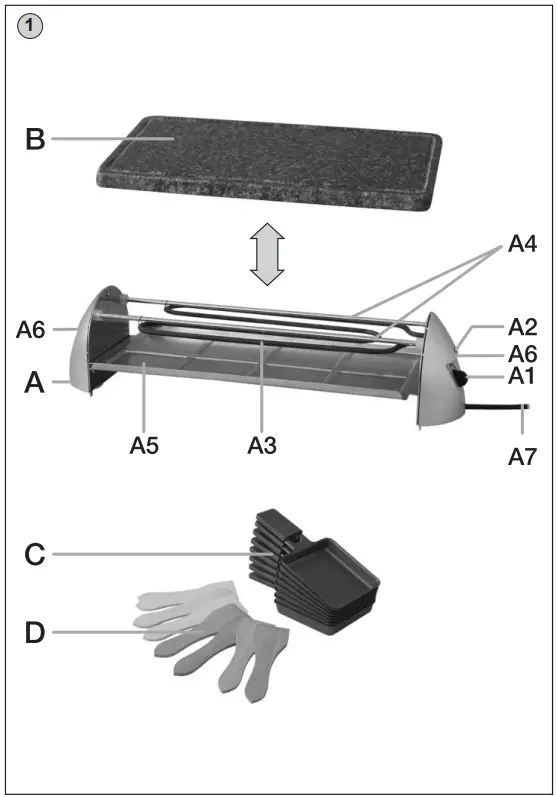 1

B

A4

A6

A2

A6

A1

A

A5

A3

A7

C

D