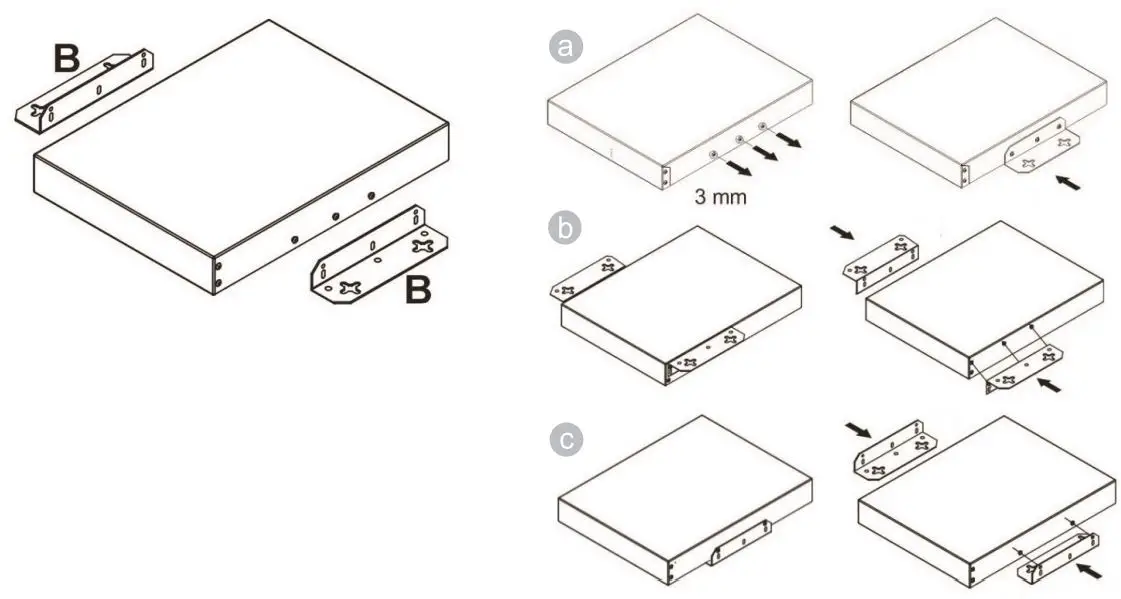 B

B

a

3 mm

b

c