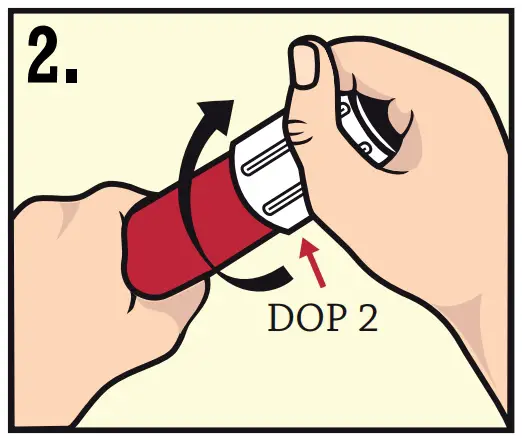 2.

DOP 2