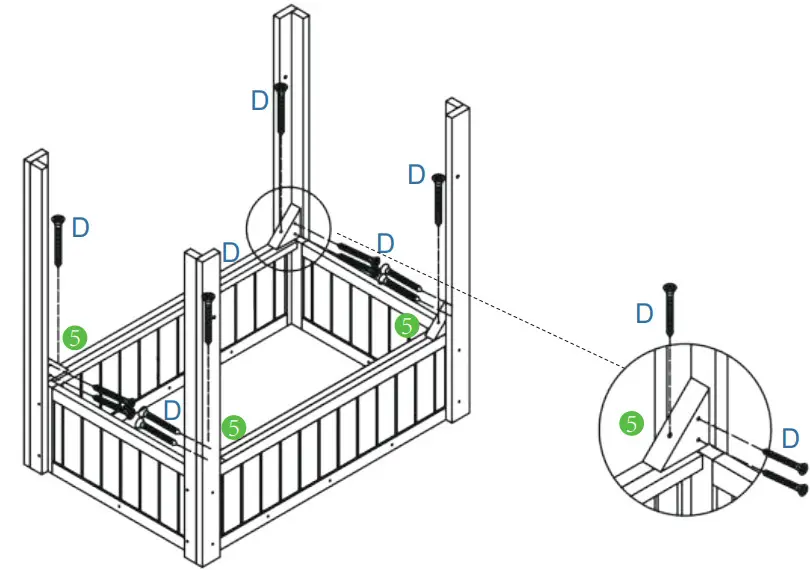 D
D
D
D
D
5
5
D
5
D
5
D